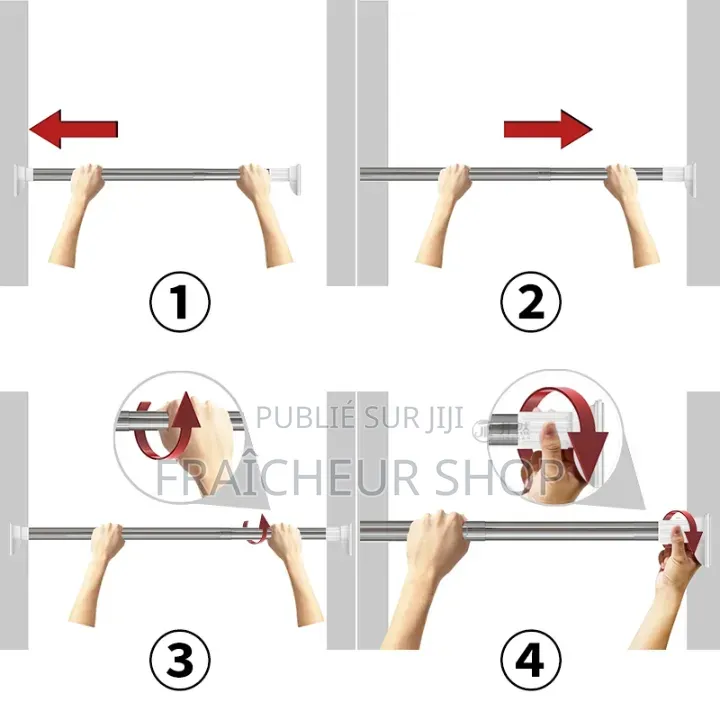 1

2

PUBLIÉ SUR JIJI

FRAÎCHEUR SHOP

3

4