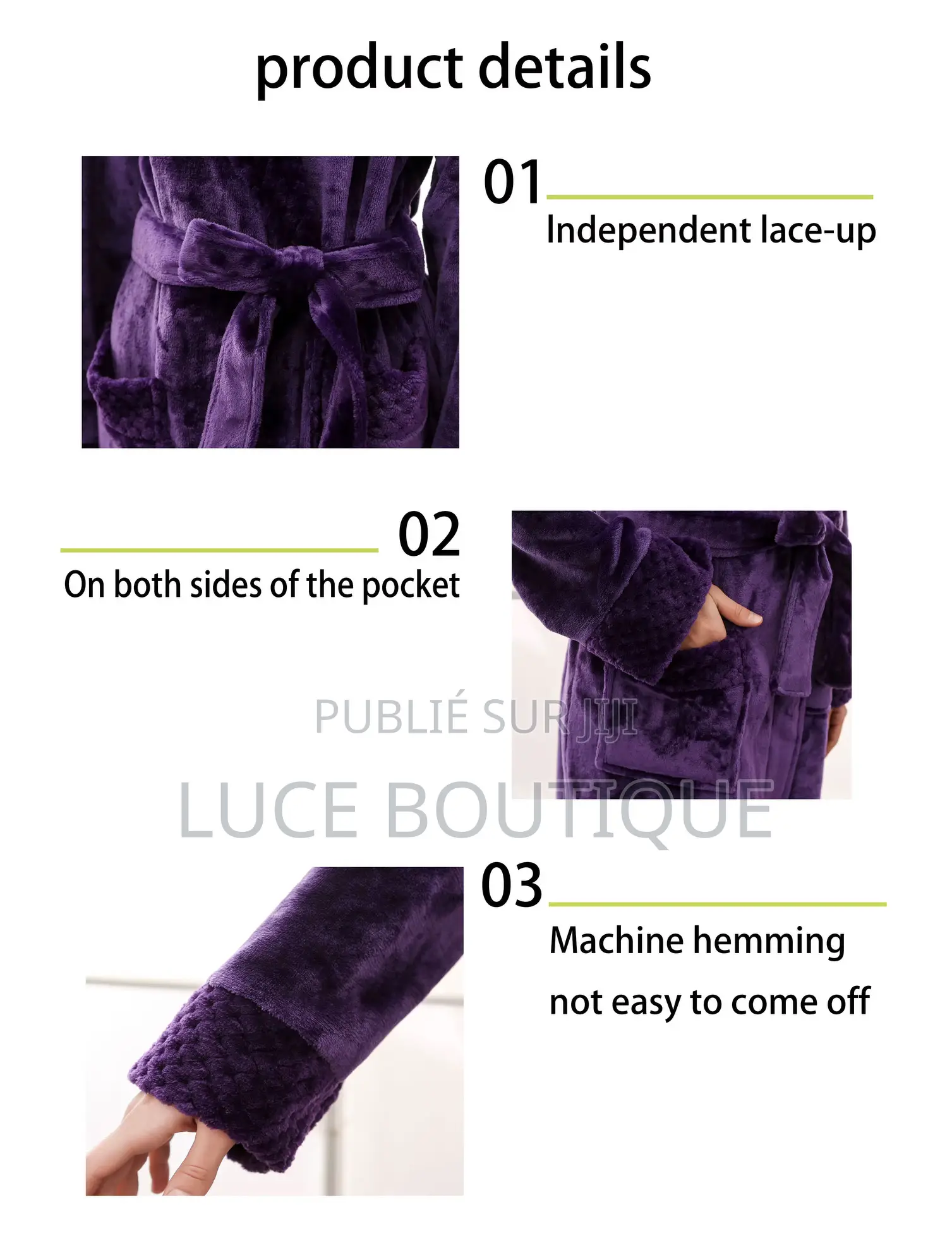 product details

01

Independent lace-up

02

On both sides of the pocket

PUBLIÉ SUR JIJI

LUCE BOUTIQUE

03

Machine hemming

not easy to come off