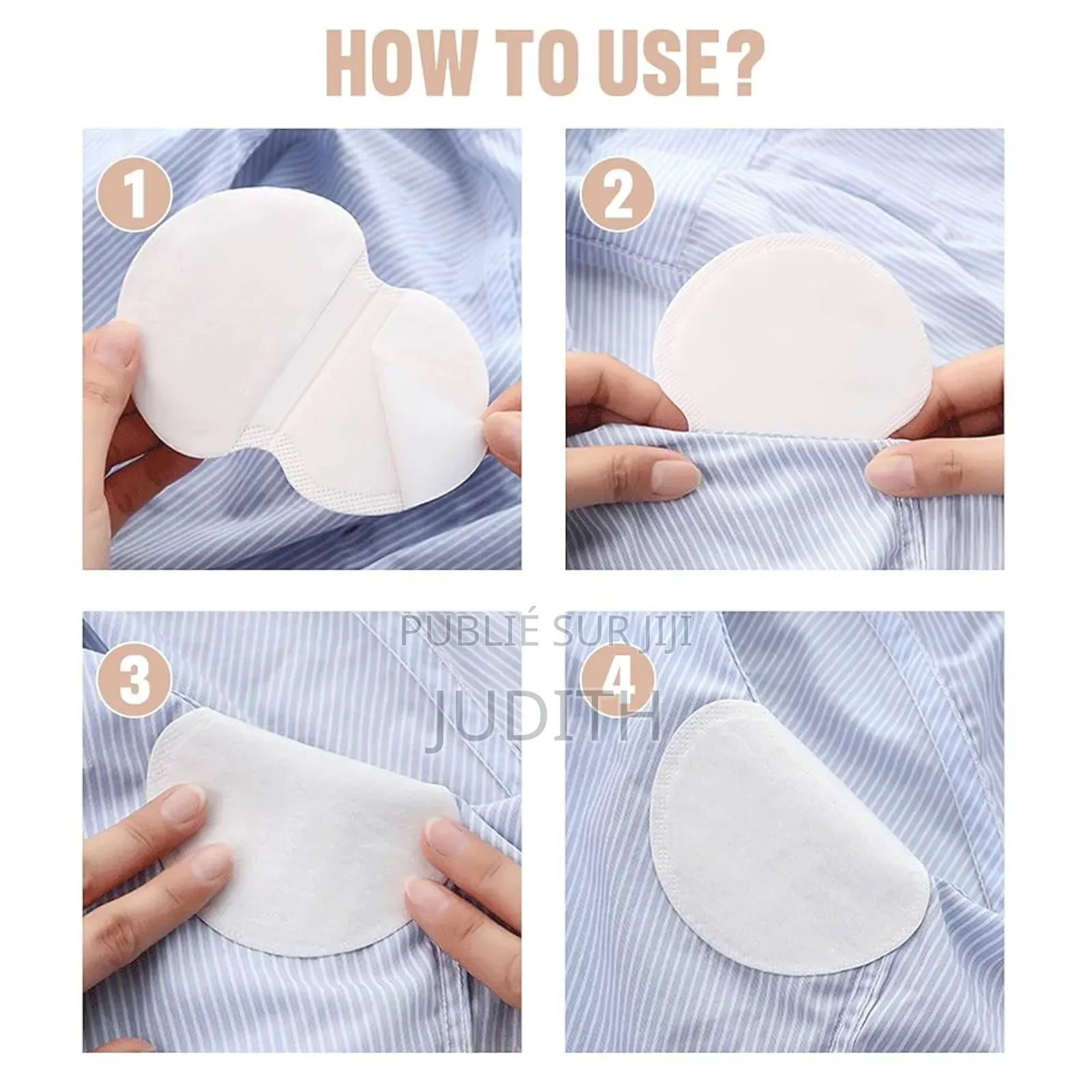 HOW TO USE?

1

2

PUBLIÉ SUR JIJI
JUDITH

3

4