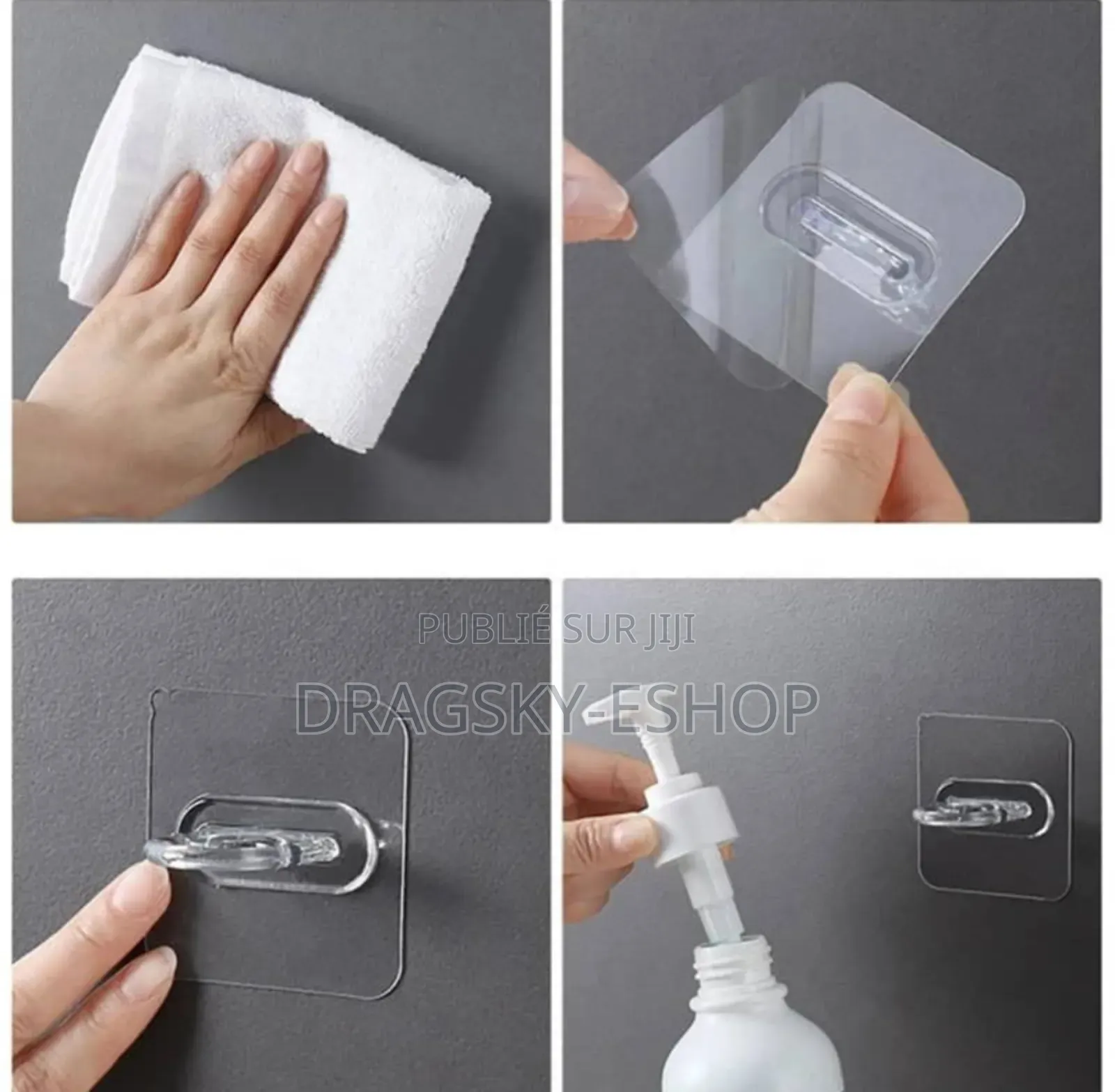 PUBLIÉ SUR JIJI
DRAGSKY-ESHOP